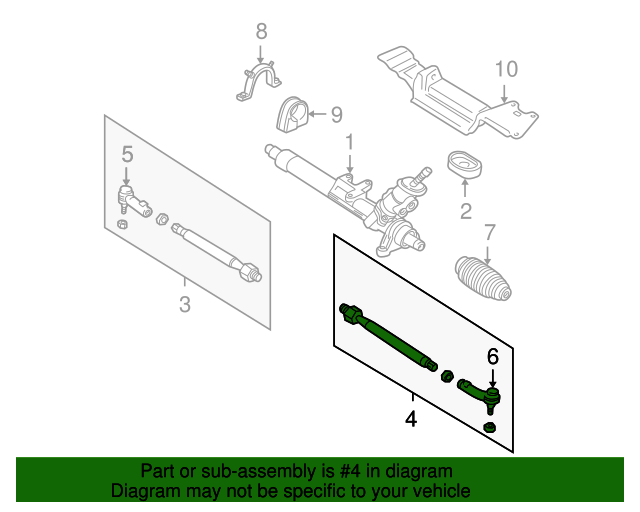 8
10
9
5
1
2
7
3
6
4

Part or sub-assembly is #4 in diagram
Diagram may not be specific to your vehicle