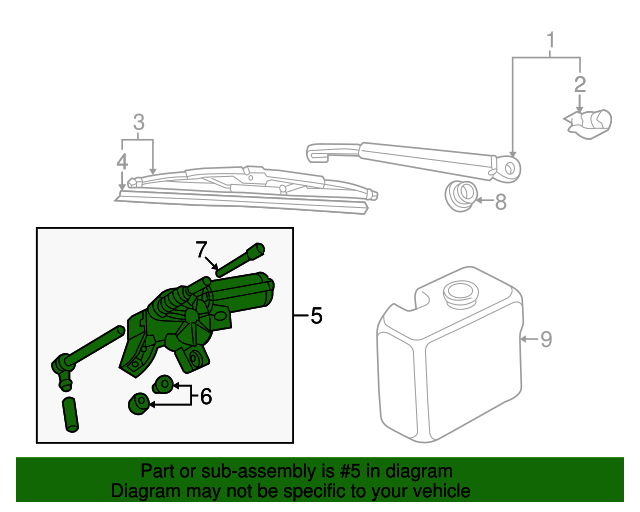 1
2
3
4
8
7
5
9
6

Part or sub-assembly is #5 in diagram
Diagram may not be specific to your vehicle