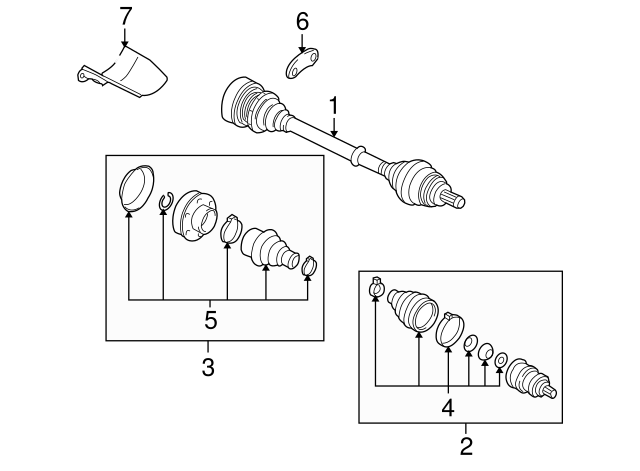 7
6
1
5
3
4
2