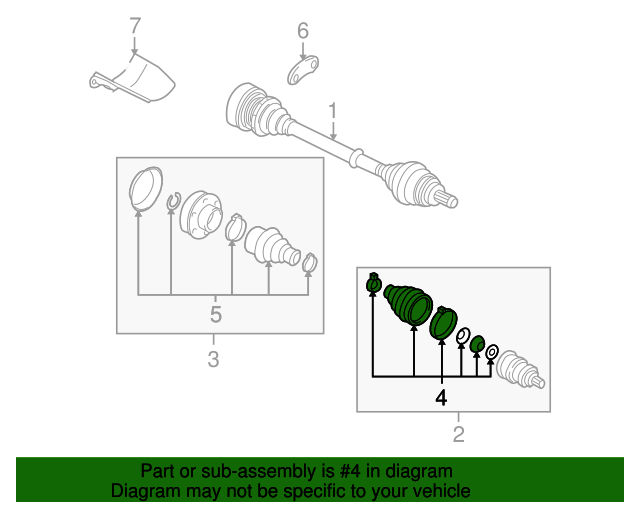 7
6
1
5
3
4
2

Part or sub-assembly is #4 in diagram
Diagram may not be specific to your vehicle