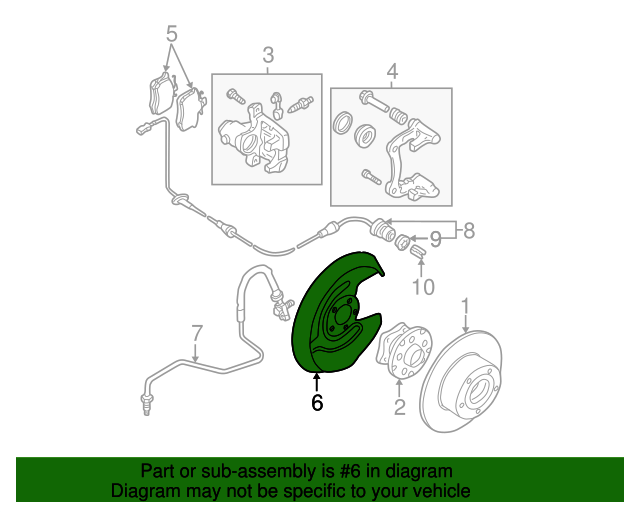 5
3
4
8
9
10
7
1
6
2

Part or sub-assembly is #6 in diagram
Diagram may not be specific to your vehicle