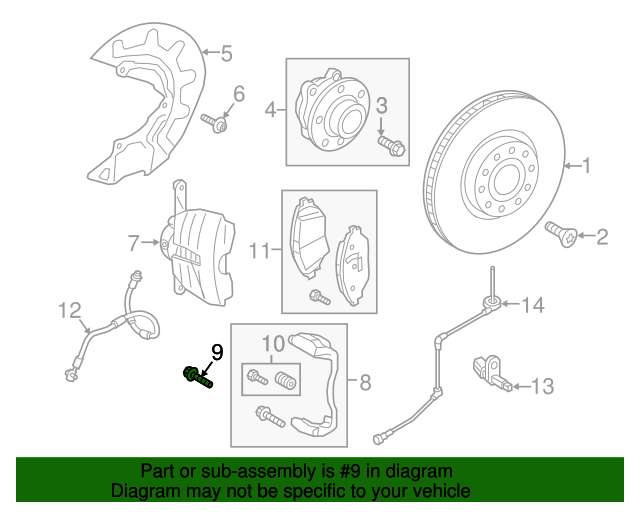 5
6
4
3
1
2
7
11
12
14
9
10
8
13

Part or sub-assembly is #9 in diagram
Diagram may not be specific to your vehicle