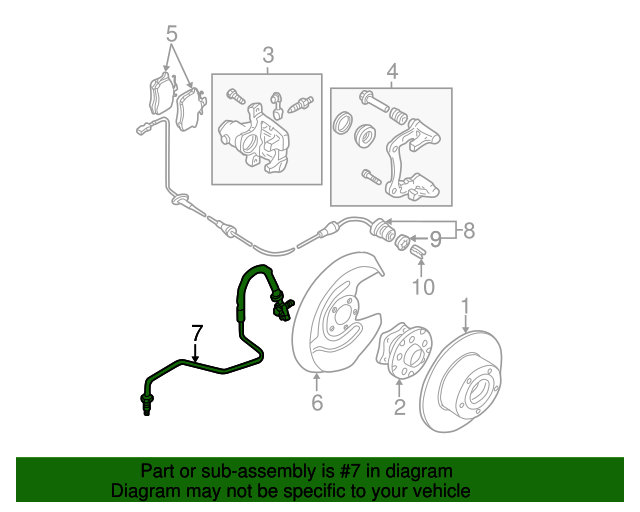 5
3
4
8
9
10
1
7
6
2

Part or sub-assembly is #7 in diagram
Diagram may not be specific to your vehicle