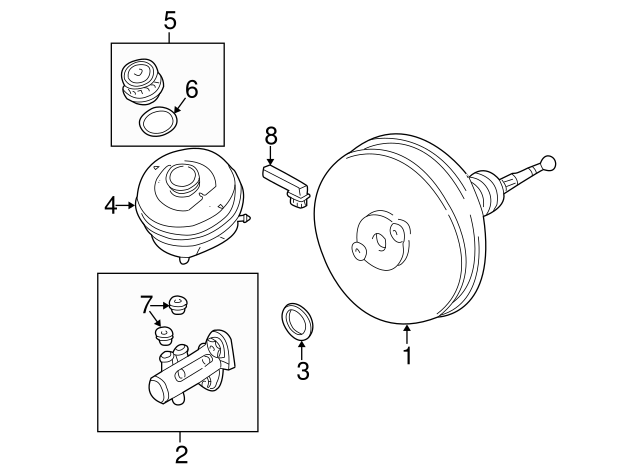 5
6
8
4
7
3
1
2