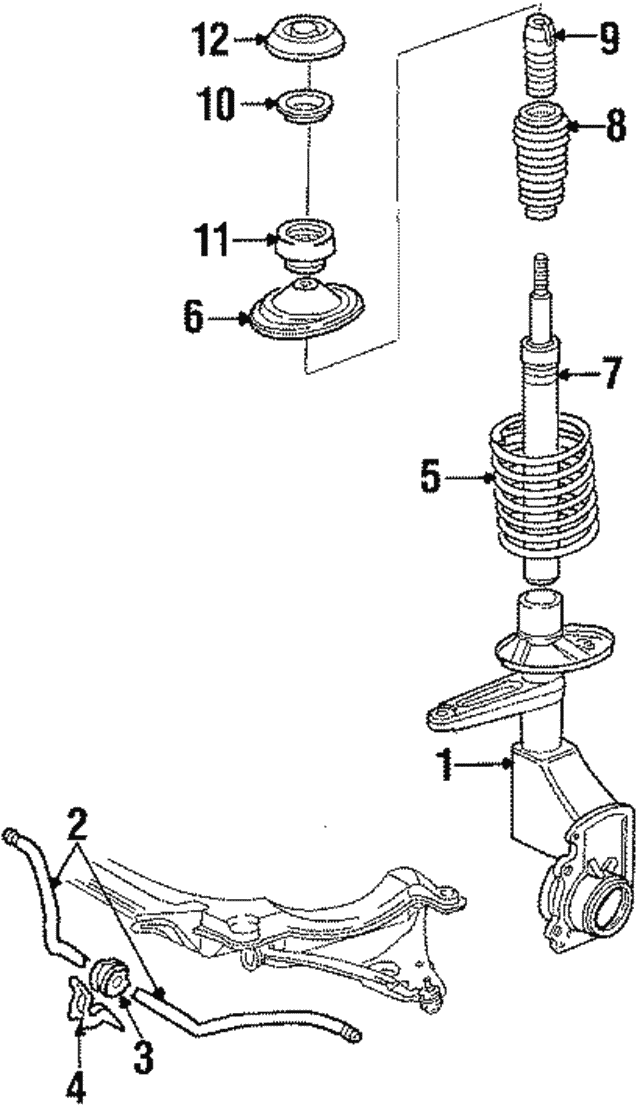 12
10
11
6
9
8
7
5
1
2
3
4