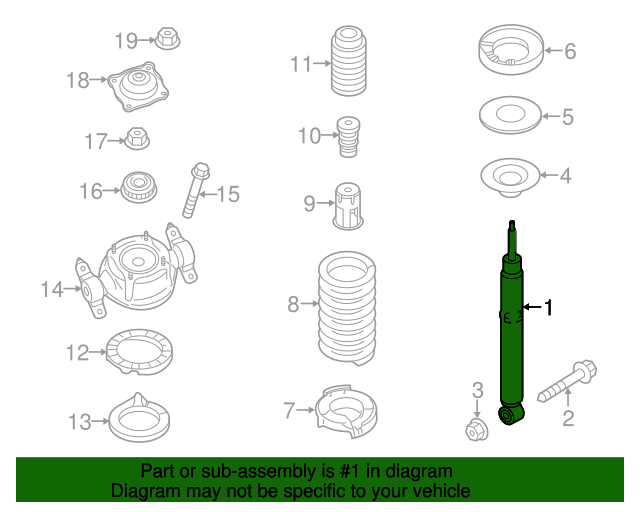 19
18
17
16
15
14
12
13
11
10
9
8
7
6
5
4
1
3
2

Part or sub-assembly is #1 in diagram
Diagram may not be specific to your vehicle