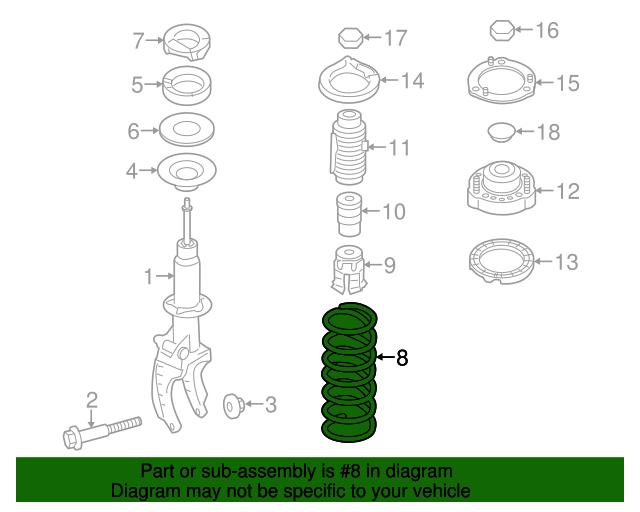 7
5
6
4
1
2
3
17
14
11
10
9
8
16
15
18
12
13

Part or sub-assembly is #8 in diagram
Diagram may not be specific to your vehicle