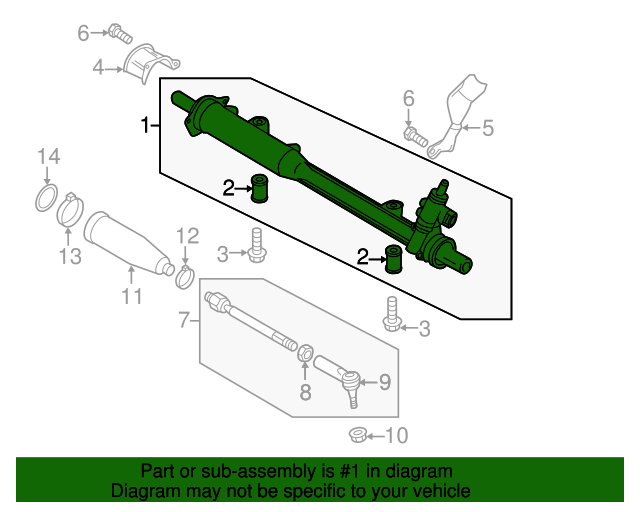 6
4
1
6
5
14
2
13
12
3
2
11
7
3
8
9
10

Part or sub-assembly is #1 in diagram
Diagram may not be specific to your vehicle