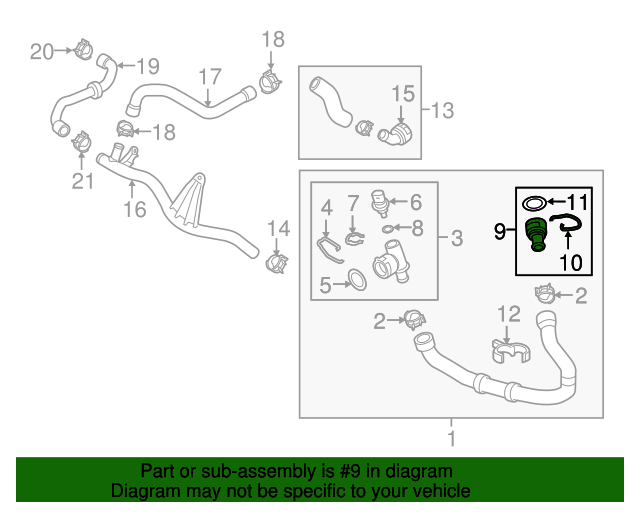 20
19
18
17
18
21
16
15
13
14
4
7
6
8
3
5
11
9
10
2
2
12
1

Part or sub-assembly is #9 in diagram
Diagram may not be specific to your vehicle