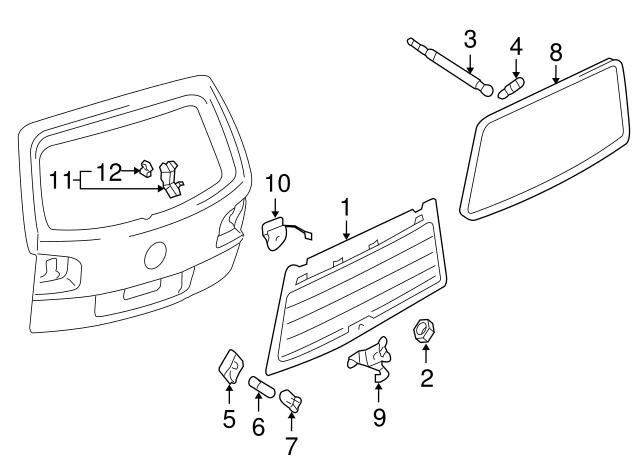 3
4
8
11
12
10
1
2
5
6
7
9