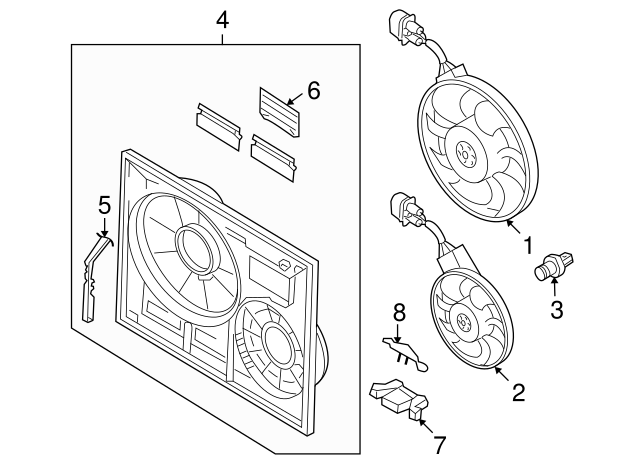 4
6
5
1
3
8
2
7