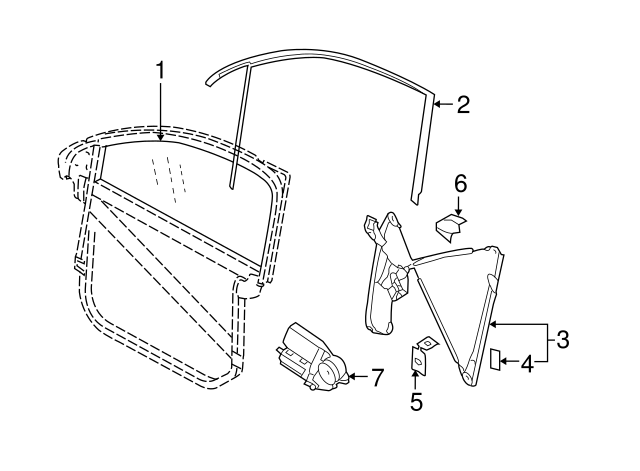 1
2
6
3
4
7
5