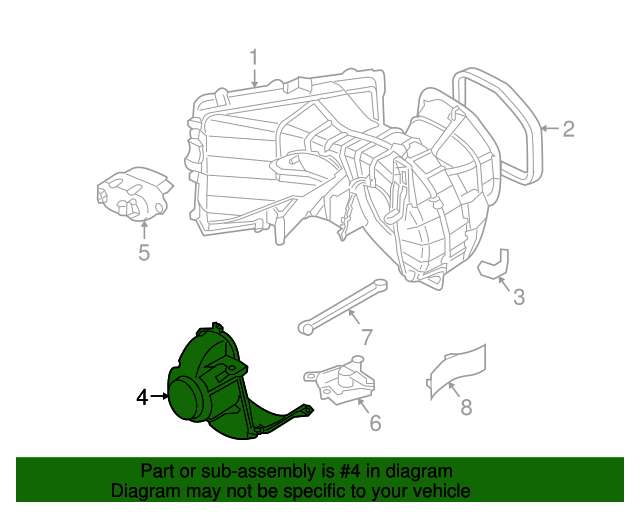 1

2

5

3

7

4

6

8

Part or sub-assembly is #4 in diagram
Diagram may not be specific to your vehicle