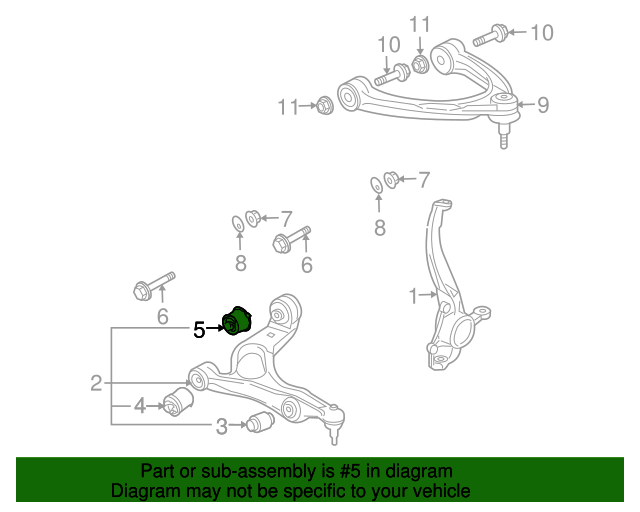 11
10
10
11
9
7
8
7
8
6
6
1
5
2
4
3

Part or sub-assembly is #5 in diagram
Diagram may not be specific to your vehicle