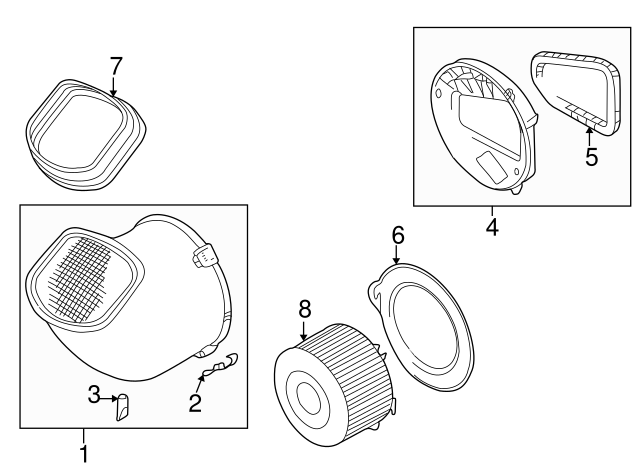 7
5
4
6
8
3
2
1