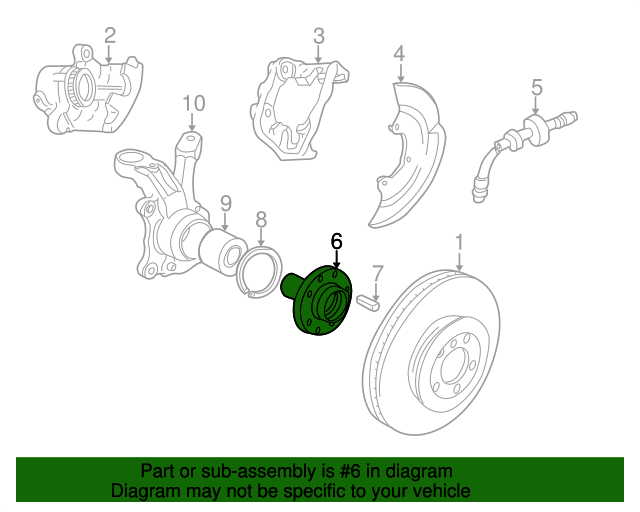 2
3
4
5
10
9
8
6
7
1

Part or sub-assembly is #6 in diagram
Diagram may not be specific to your vehicle