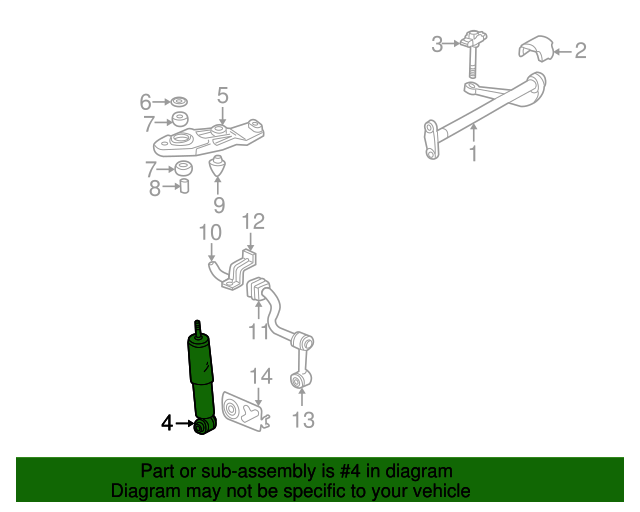 3
2
1
6
5
7
7
8
9
10
12
11
14
13
4

Part or sub-assembly is #4 in diagram
Diagram may not be specific to your vehicle