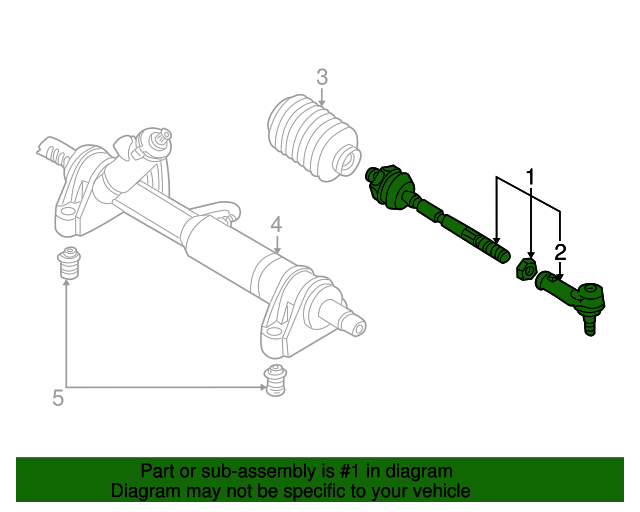 3
1
4
2
5
Part or sub-assembly is #1 in diagram
Diagram may not be specific to your vehicle