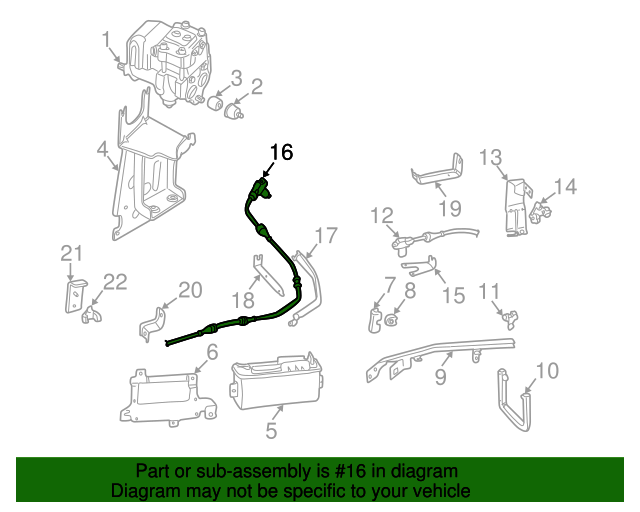 1
3
2
4
16
13
14
19
12
17
21
22
20
18
7
8
15
11
6
9
10
5

Part or sub-assembly is #16 in diagram
Diagram may not be specific to your vehicle