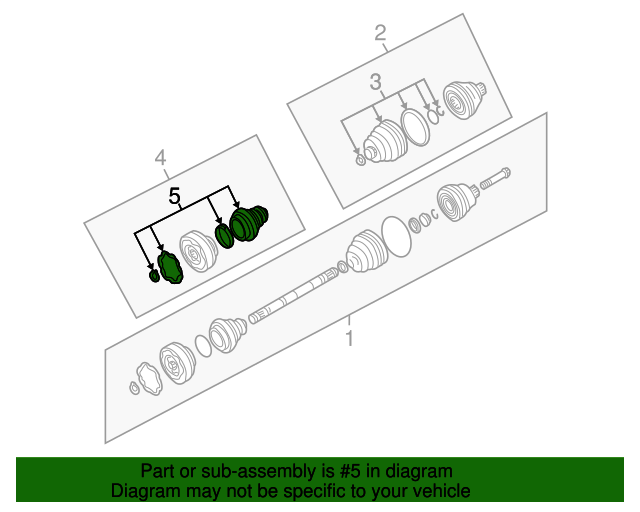 2

3

4

5

1

Part or sub-assembly is #5 in diagram
Diagram may not be specific to your vehicle