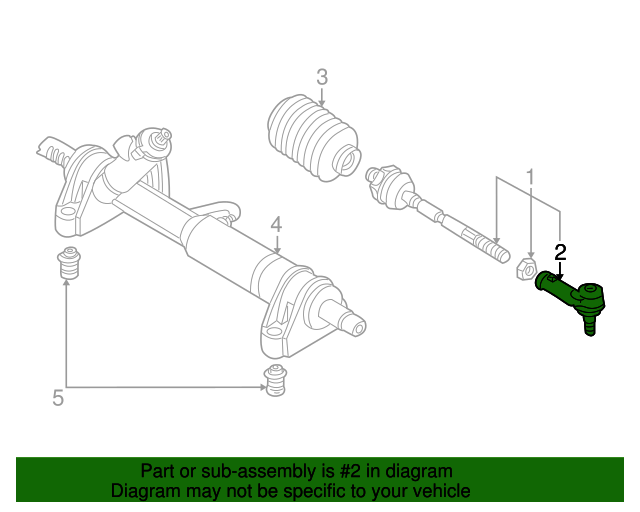 3

1

4

2

5

Part or sub-assembly is #2 in diagram
Diagram may not be specific to your vehicle