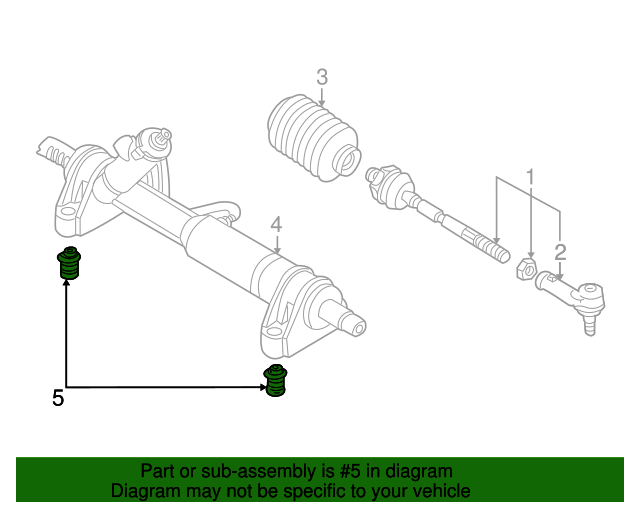 3
1
4
2
5
Part or sub-assembly is #5 in diagram
Diagram may not be specific to your vehicle