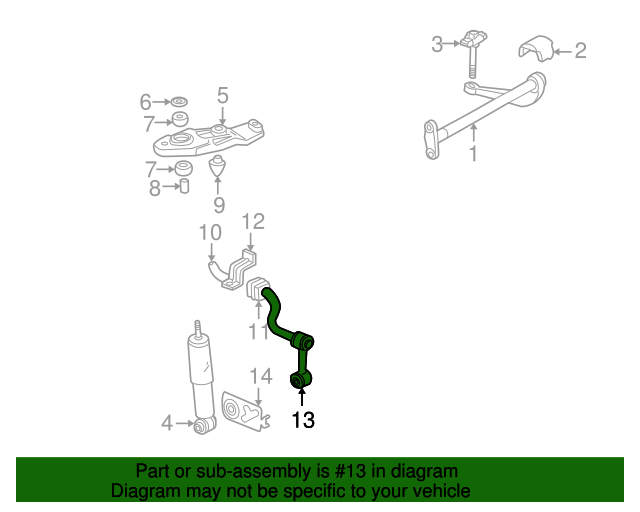 3
2
1
6
5
7
7
8
9
10
12
11
14
4
13

Part or sub-assembly is #13 in diagram
Diagram may not be specific to your vehicle