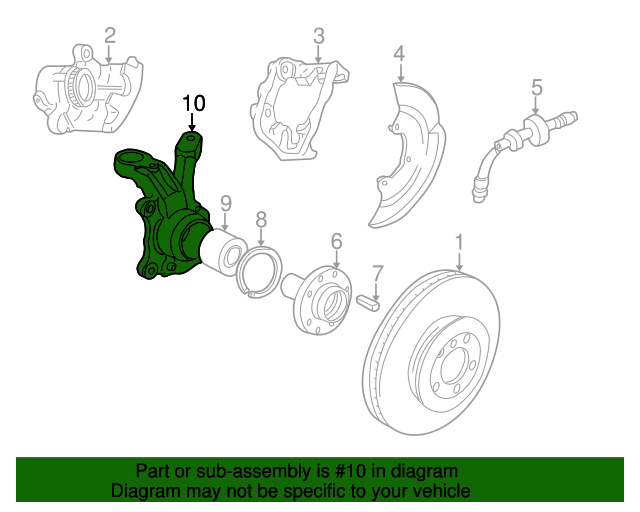 2
3
4
5
10
9
8
6
7
1

Part or sub-assembly is #10 in diagram
Diagram may not be specific to your vehicle