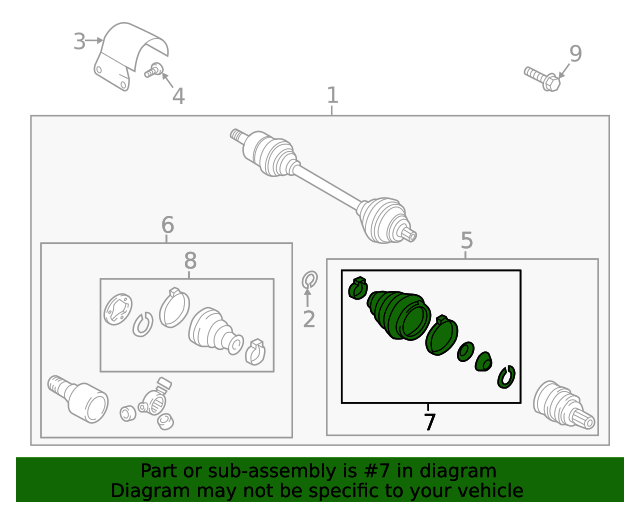 3
4
9
1
6
8
2
5
7

Part or sub-assembly is #7 in diagram
Diagram may not be specific to your vehicle