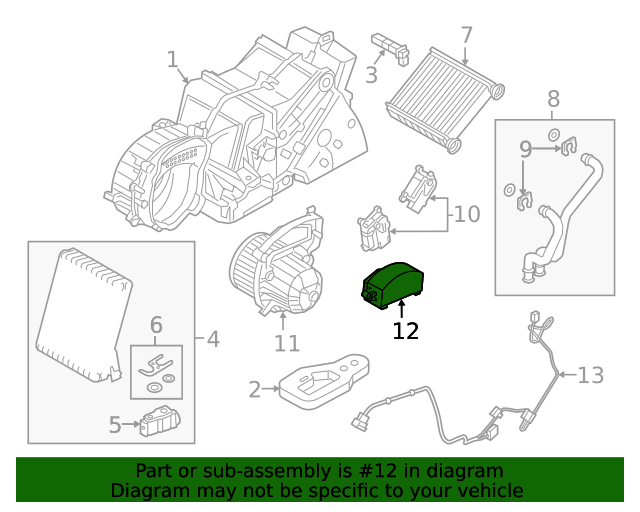 1
3
7
8
9
10
4
6
5
11
12
2
13

Part or sub-assembly is #12 in diagram
Diagram may not be specific to your vehicle