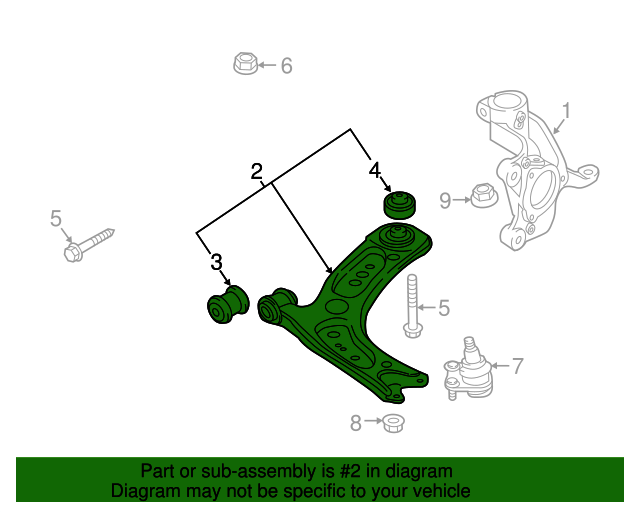 6

1

2

4

9

5

3

5

7

8

Part or sub-assembly is #2 in diagram
Diagram may not be specific to your vehicle