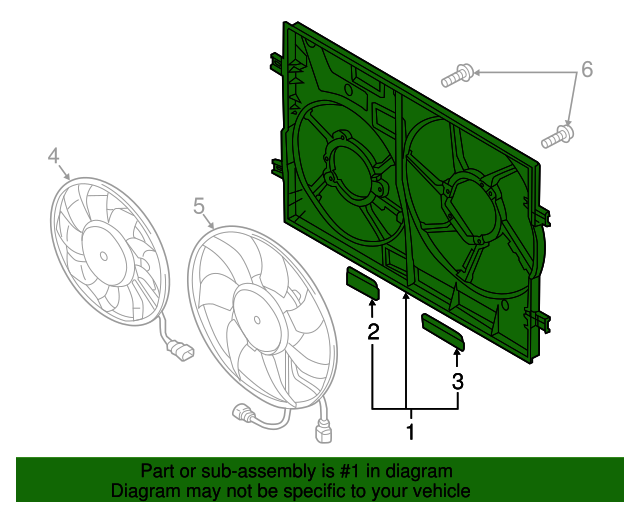 6
4
5
2
3
1

Part or sub-assembly is #1 in diagram
Diagram may not be specific to your vehicle