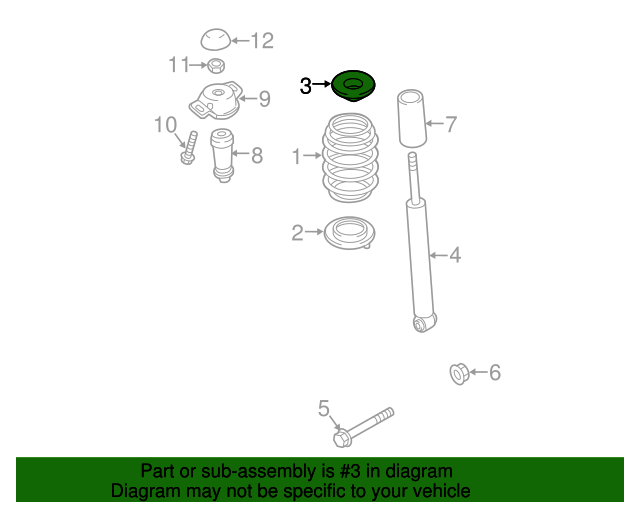 12
11
3
9
7
10
8
1
2
4
6
5

Part or sub-assembly is #3 in diagram
Diagram may not be specific to your vehicle