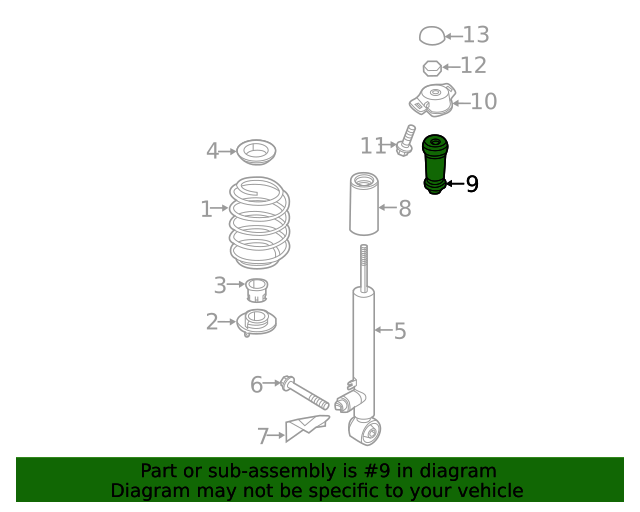 13
12
10
11
9
4
1
8
3
2
5
6
7

Part or sub-assembly is #9 in diagram
Diagram may not be specific to your vehicle