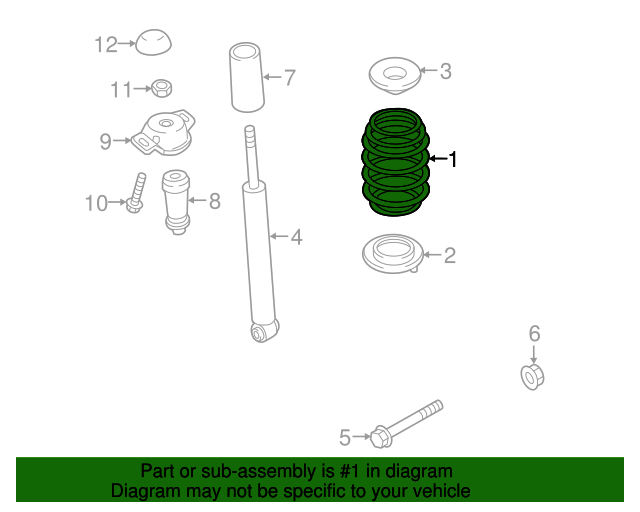 12
7
3
11
9
1
10
8
4
2
6
5

Part or sub-assembly is #1 in diagram
Diagram may not be specific to your vehicle