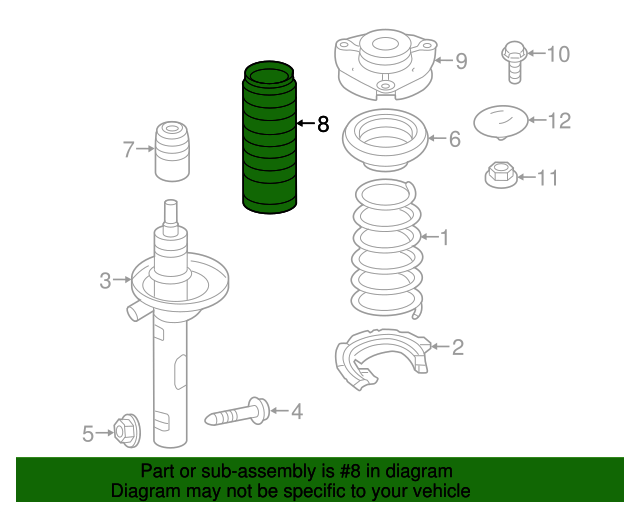 9
10
8
12
7
6
11
1
3
2
4
5

Part or sub-assembly is #8 in diagram
Diagram may not be specific to your vehicle