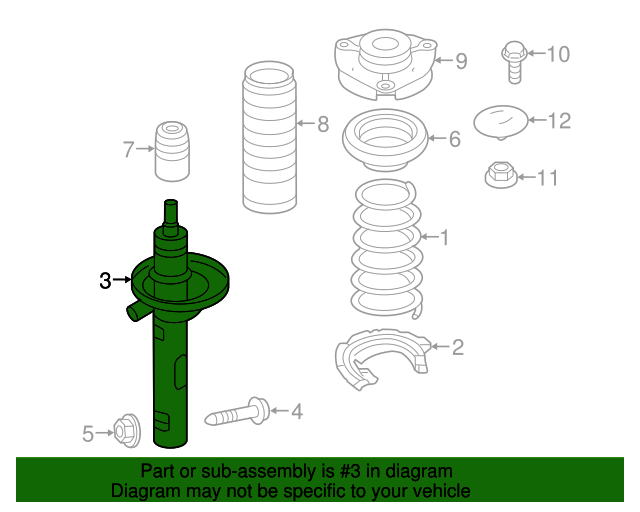 9
10
8
12
7
6
11
1
3
2
4
5
Part or sub-assembly is #3 in diagram
Diagram may not be specific to your vehicle