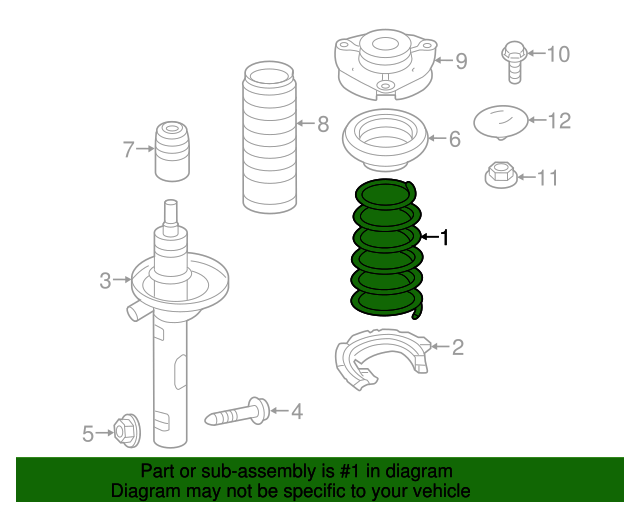 9
10
8
12
7
6
11
1
3
2
4
5

Part or sub-assembly is #1 in diagram
Diagram may not be specific to your vehicle