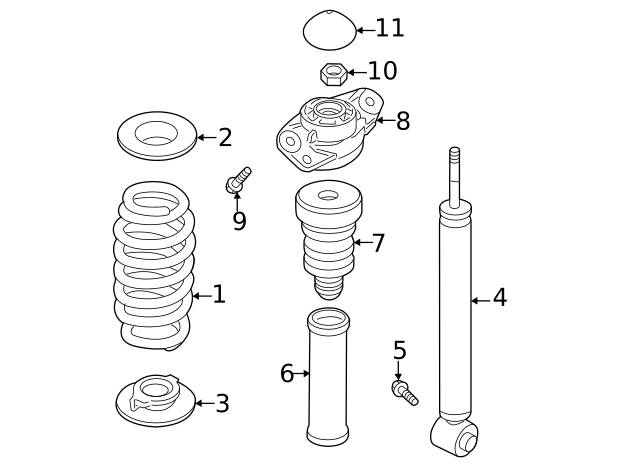 11
10
8
2
9
7
1
4
5
6
3