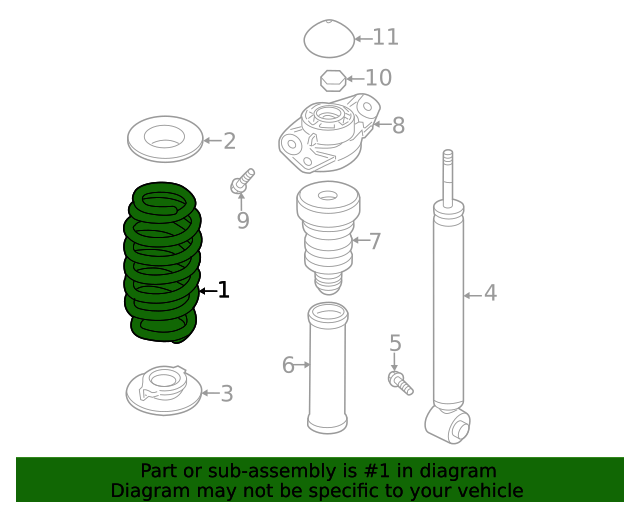 11
10
8
2
9
7
1
4
5
6
3

Part or sub-assembly is #1 in diagram
Diagram may not be specific to your vehicle