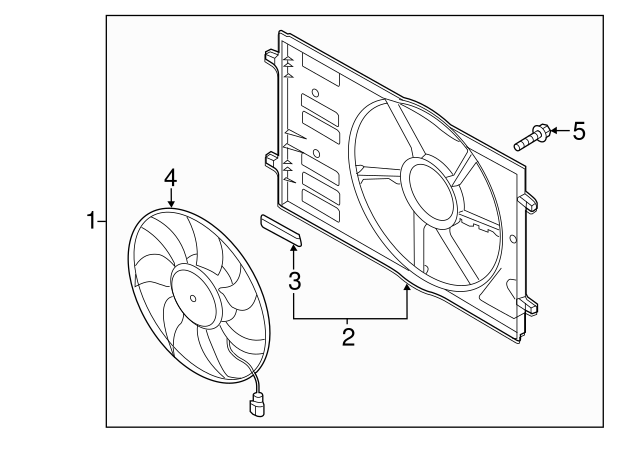 5
4
1
3
2