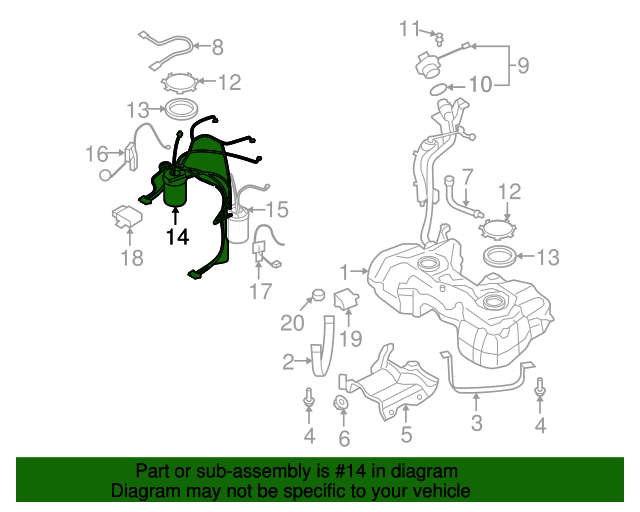 8
12
13
16
15
14
18
17
11
9
10
7
12
13
1
20
19
2
4
6
5
3
4

Part or sub-assembly is #14 in diagram
Diagram may not be specific to your vehicle