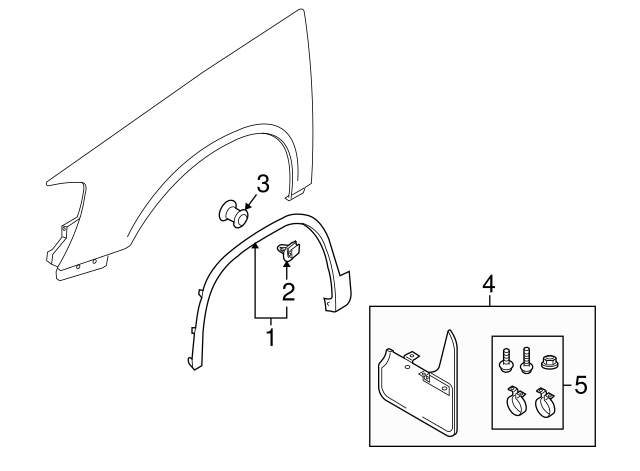 3
2
1
4
5