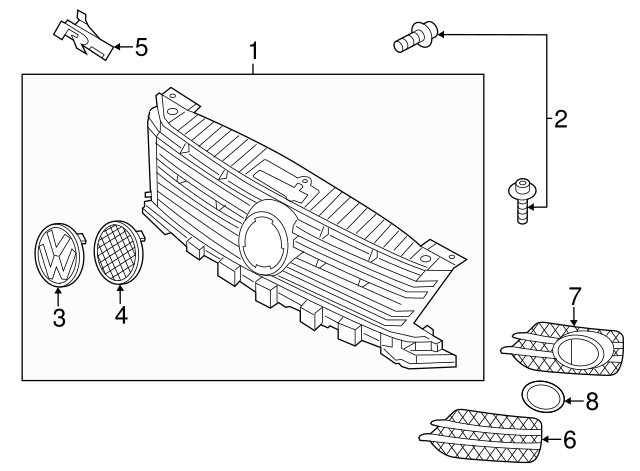 5
1
2
3
4
7
8
6