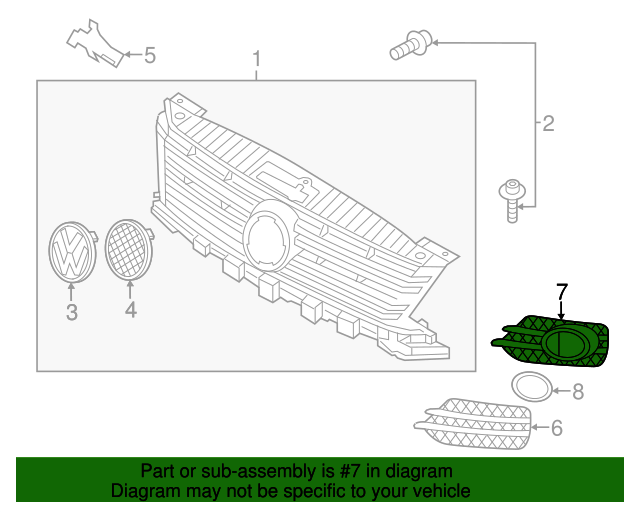 5
1
2
3
4
7
8
6
Part or sub-assembly is #7 in diagram
Diagram may not be specific to your vehicle