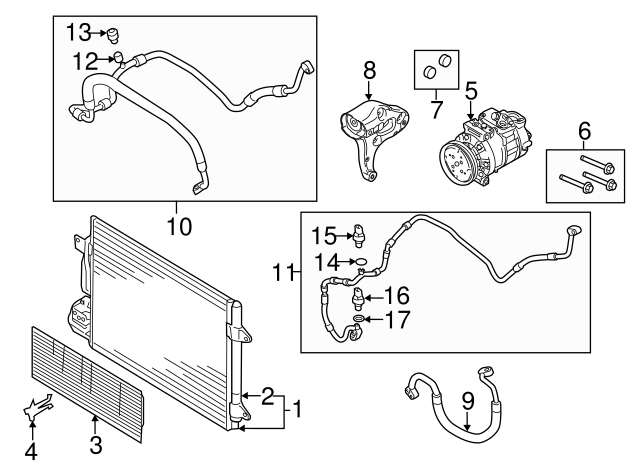 13
12
8
7
5
6
10
15
14
11
16
17
2
1
9
4
3