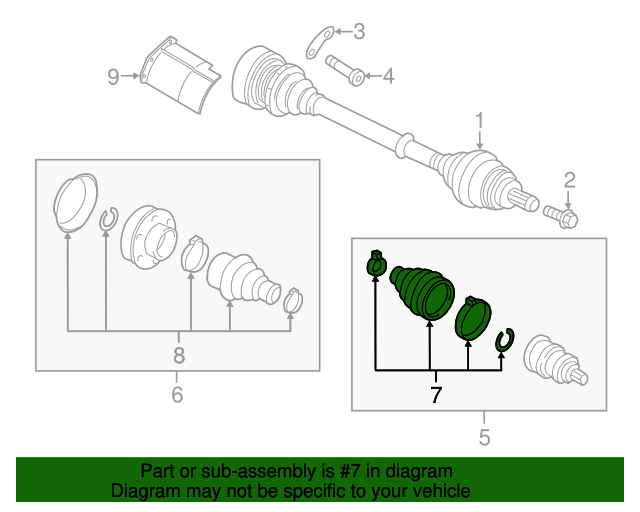 3
9
4
1
2
8
6
7
5
Part or sub-assembly is #7 in diagram
Diagram may not be specific to your vehicle