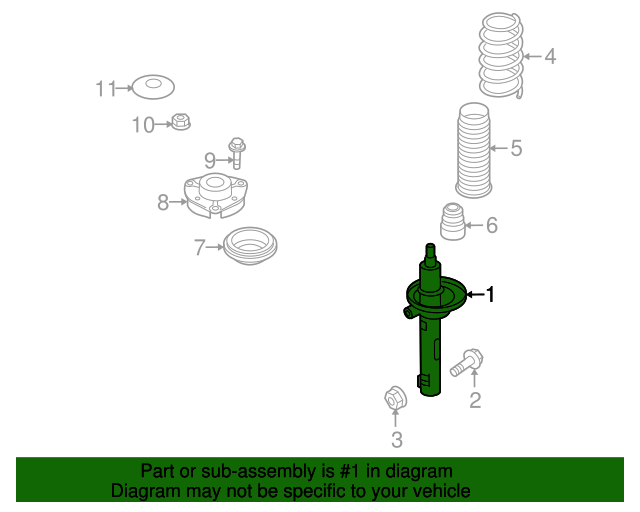 4
11
10
5
9
8
6
7
1
2
3

Part or sub-assembly is #1 in diagram
Diagram may not be specific to your vehicle