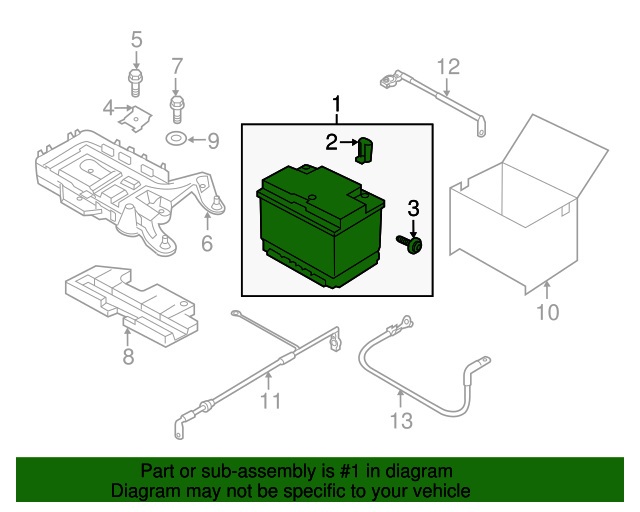 5
7
12
4
9
1
2
3
6
10
8
11
13

Part or sub-assembly is #1 in diagram
Diagram may not be specific to your vehicle