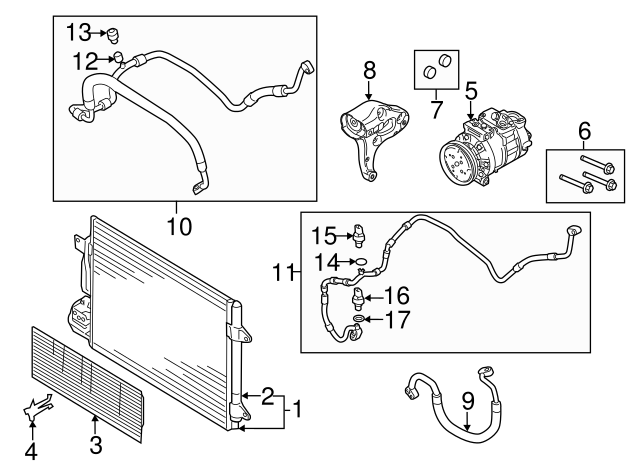 13
12
8
7
5
6
10
15
14
11
16
17
2
1
9
4
3